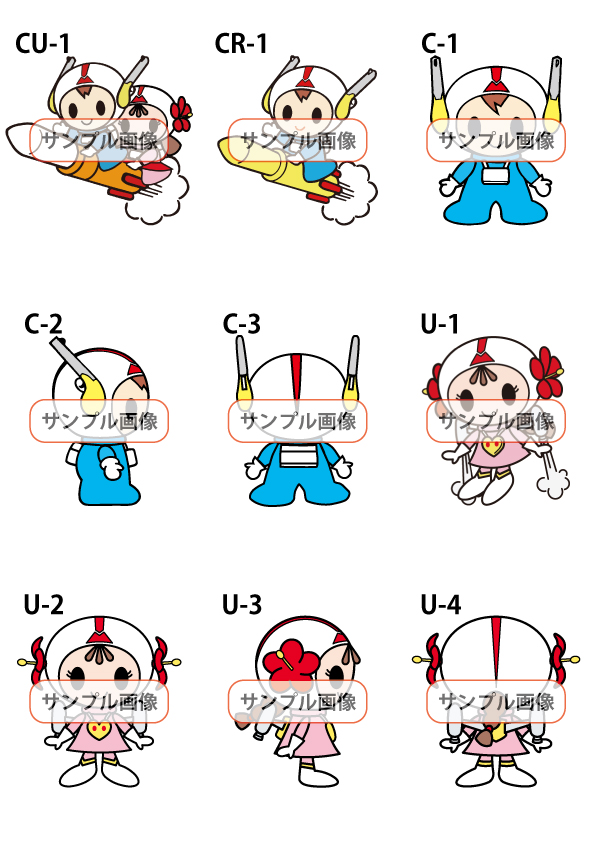 CU-1

サンプル画像

CR-1

サンプル画像

C-1

サンプル画像

C-2

サンプル画像

C-3

サンプル画像

U-1

サンプル画像

U-2

サンプル画像

U-3

サンプル画像

U-4

サンプル画像